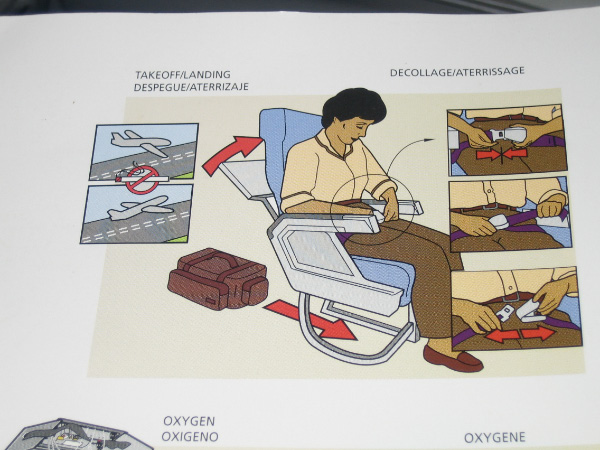 TAKEOFF/LANDING
DESPEGUE/ATERRIZAJE

DECOLLAGE/ATERRISSAGE

OXYGEN
OXIGENO

OXYGENE